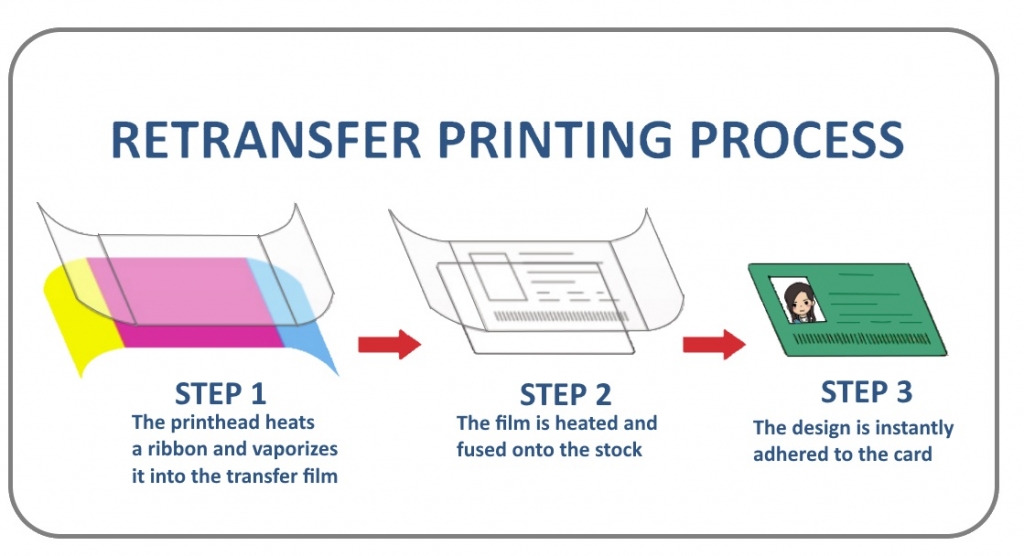 RETRANSFER PRINTING PROCESS

STEP 1
The printhead heats a ribbon and vaporizes it into the transfer film

STEP 2
The film is heated and fused onto the stock

STEP 3
The design is instantly adhered to the card